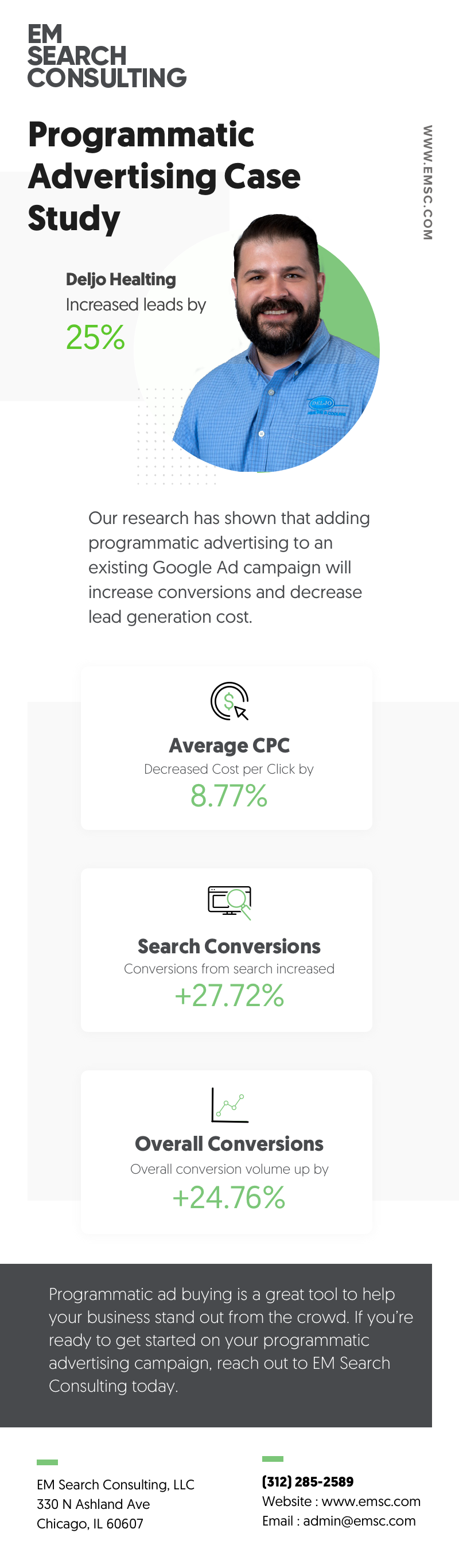 EM
SEARCH
CONSULTING

Programmatic Advertising Case Study

WWW.EMSC.COM

Deljo Healting
Increased leads by
25%

DELJO

Our research has shown that adding programmatic advertising to an existing Google Ad campaign will increase conversions and decrease lead generation cost.

Average CPC
Decreased Cost per Click by
8.77%

Search Conversions
Conversions from search increased
+27.72%

Overall Conversions
Overall conversion volume up by
+24.76%

Programmatic ad buying is a great tool to help your business stand out from the crowd. If you're ready to get started on your programmatic advertising campaign, reach out to EM Search Consulting today.

EM Search Consulting, LLC
330 N Ashland Ave
Chicago, IL 60607

(312) 285-2589
Website : www.emsc.com
Email : admin@emsc.com